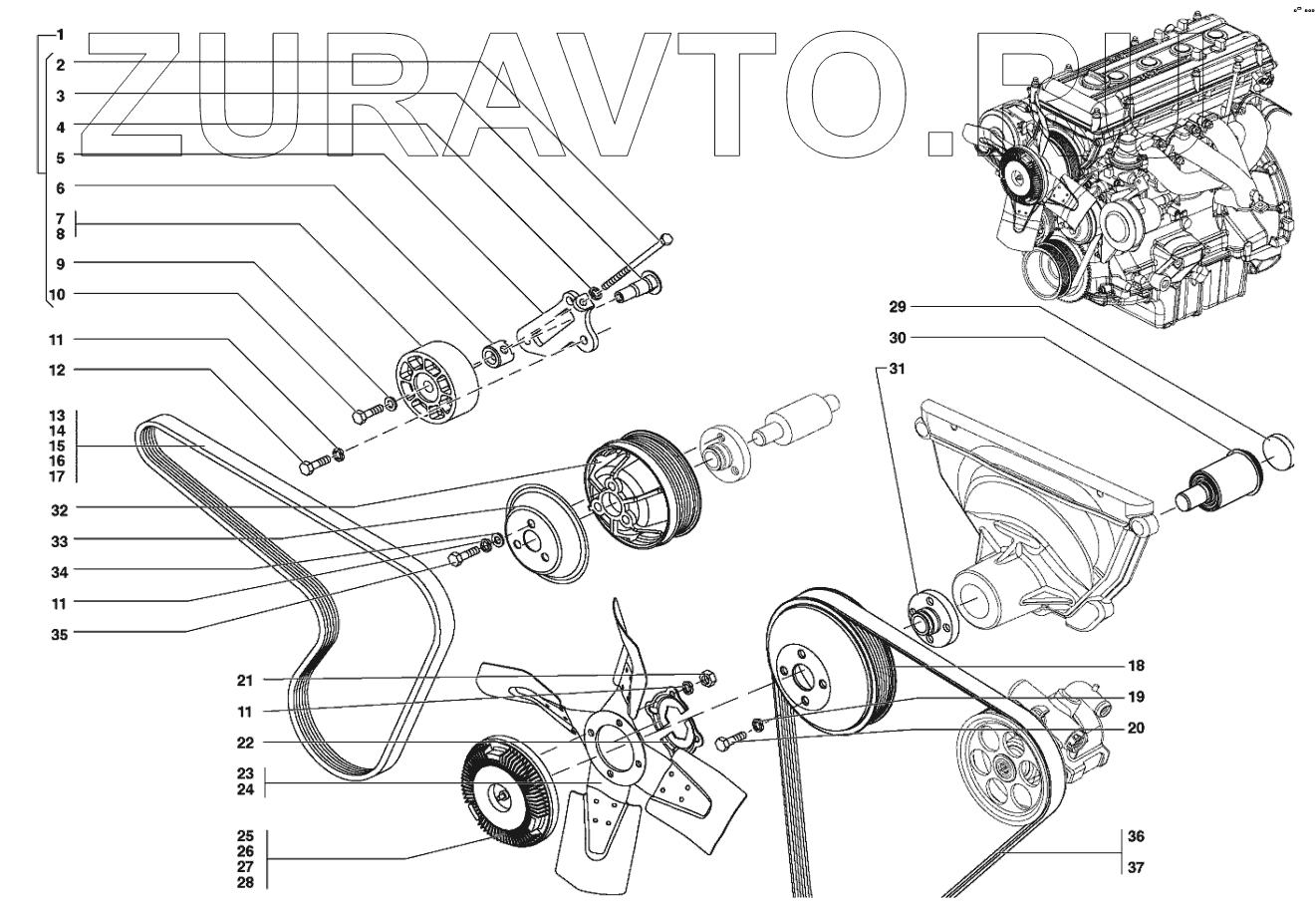 ZURAVTO.RU

1
2
3
4
5
6
7
8
9
10
11
12
13
14
15
16
17
32
33
34
11
35
21
11
22
23
24
25
26
27
28
29
30
31
18
19
20
36
37